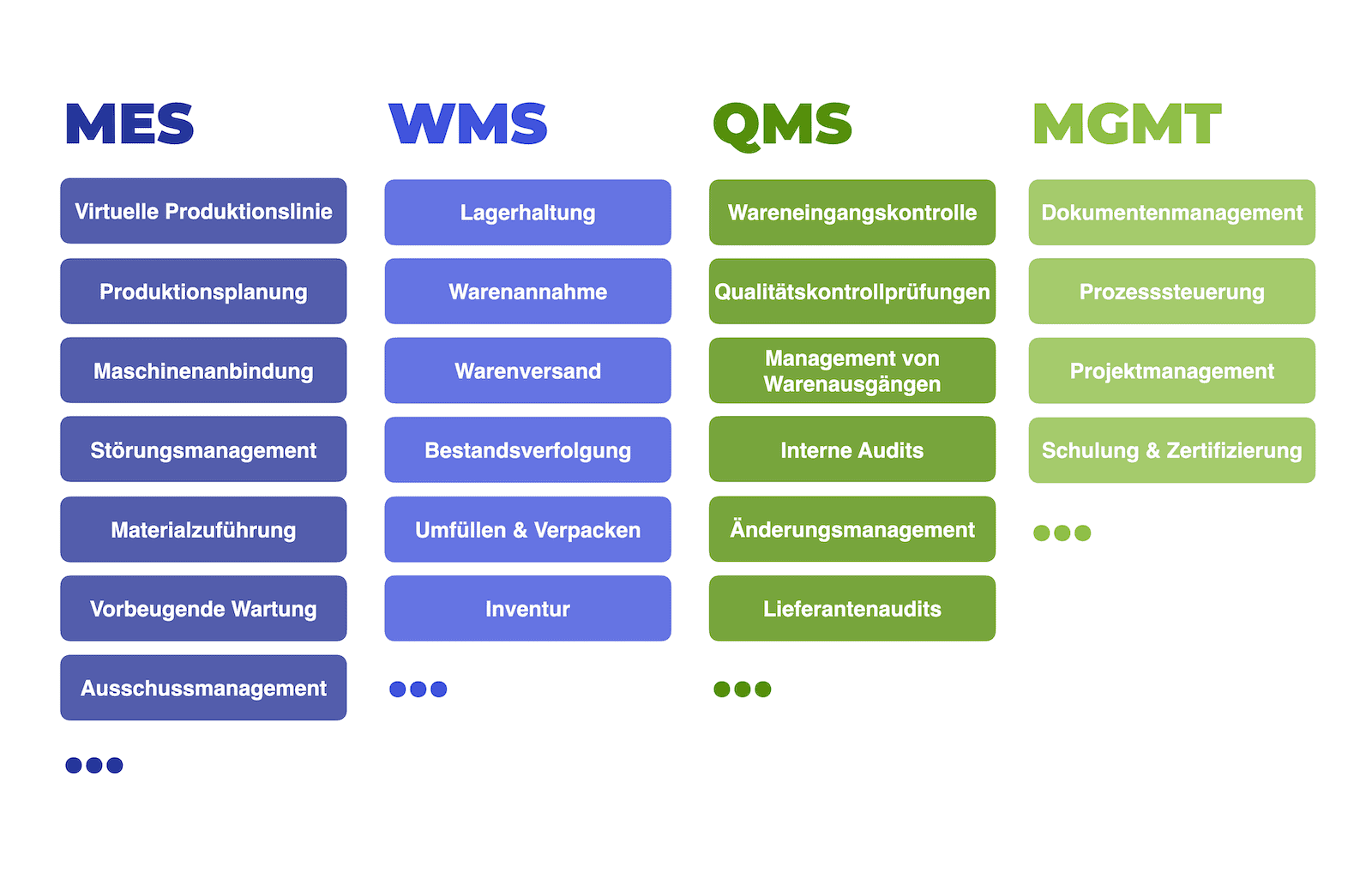 MES

Virtuelle Produktionslinie

Produktionsplanung

Maschinenanbindung

Störungsmanagement

Materialzuführung

Vorbeugende Wartung

Ausschussmanagement

WMS

Lagerhaltung

Warenannahme

Warenversand

Bestandsverfolgung

Umfüllen & Verpacken

Inventur

QMS

Wareneingangskontrolle

Qualitätskontrollprüfungen

Management von Warenausgängen

Interne Audits

Änderungsmanagement

Lieferantenaudits

MGMT

Dokumentenmanagement

Prozesssteuerung

Projektmanagement

Schulung & Zertifizierung