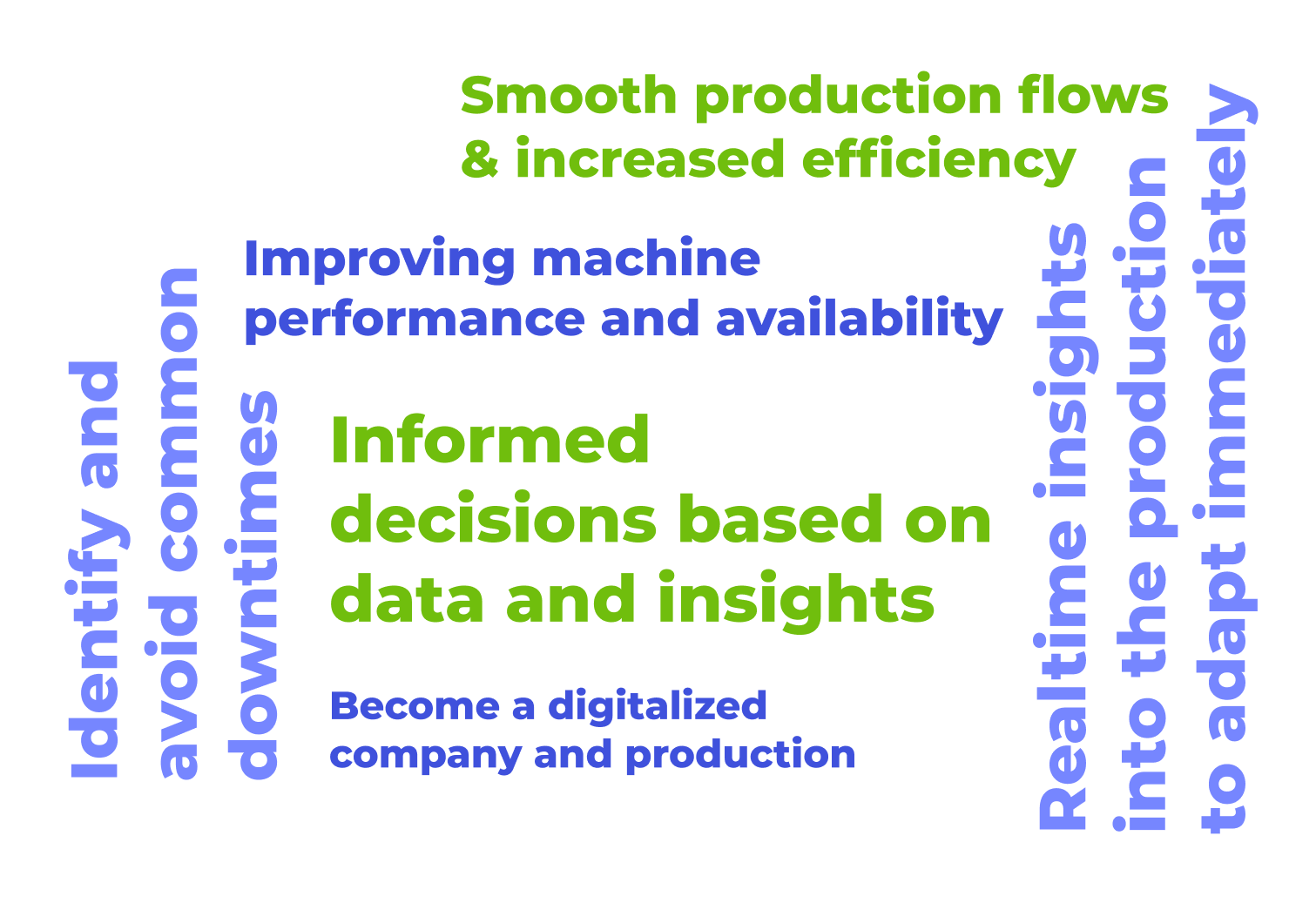 Smooth production flows & increased efficiency

Improving machine performance and availability

Identify and avoid common downtimes

Informed decisions based on data and insights

Become a digitalized company and production

Realtime insights into the production to adapt immediately